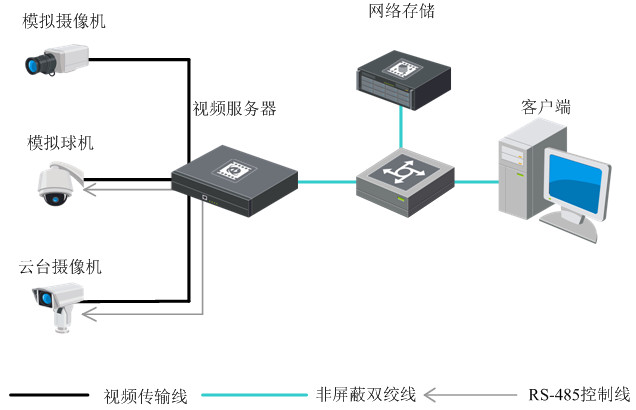 模拟摄像机

网络存储

视频服务器

客户端

模拟球机

云台摄像机

视频传输线 非屏蔽双绞线 RS-485控制线