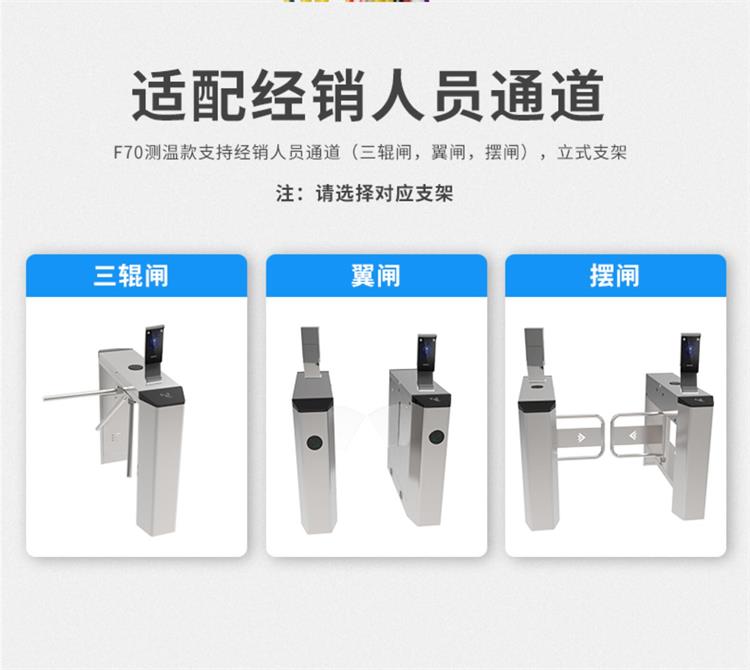 适配经销人员通道

F70测温款支持经销人员通道（三辊闸，翼闸，摆闸），立式支架

注：请选择对应支架

三辊闸

翼闸

摆闸